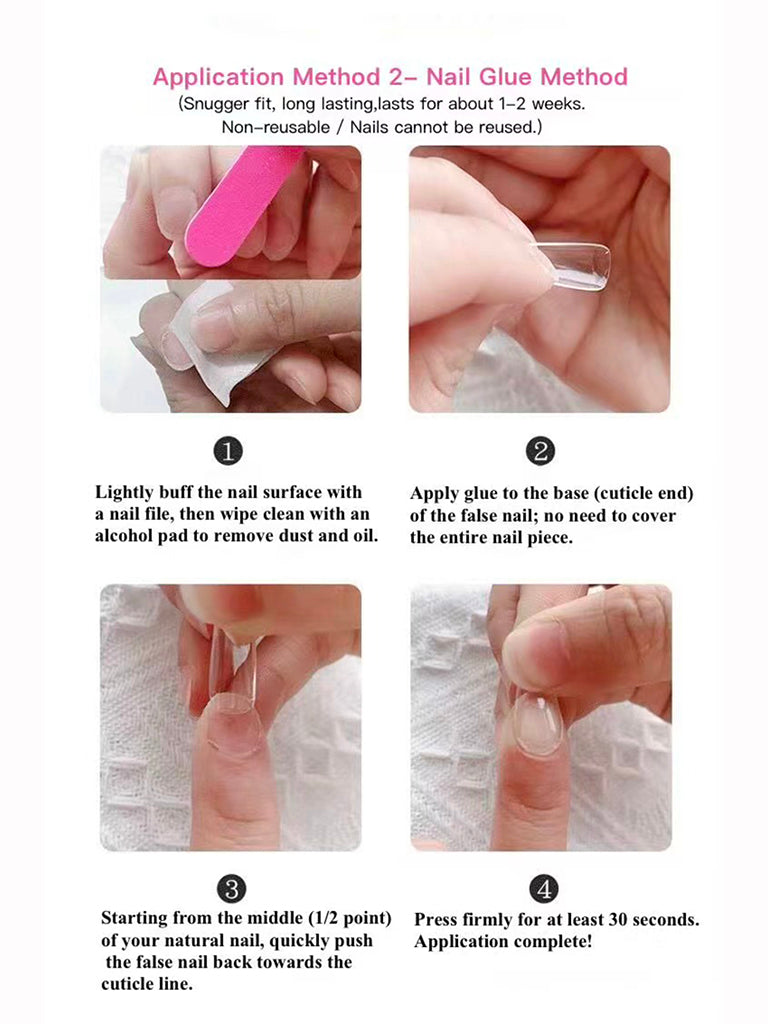 Application Method 2– Nail Glue Method
(Snugger fit, long lasting,lasts for about 1–2 weeks.
Non–reusable / Nails cannot be reused.)

1

Lightly buff the nail surface with a nail file, then wipe clean with an alcohol pad to remove dust and oil.

2

Apply glue to the base (cuticle end) of the false nail; no need to cover the entire nail piece.

3

Starting from the middle (1/2 point) of your natural nail, quickly push the false nail back towards the cuticle line.

4

Press firmly for at least 30 seconds. Application complete!